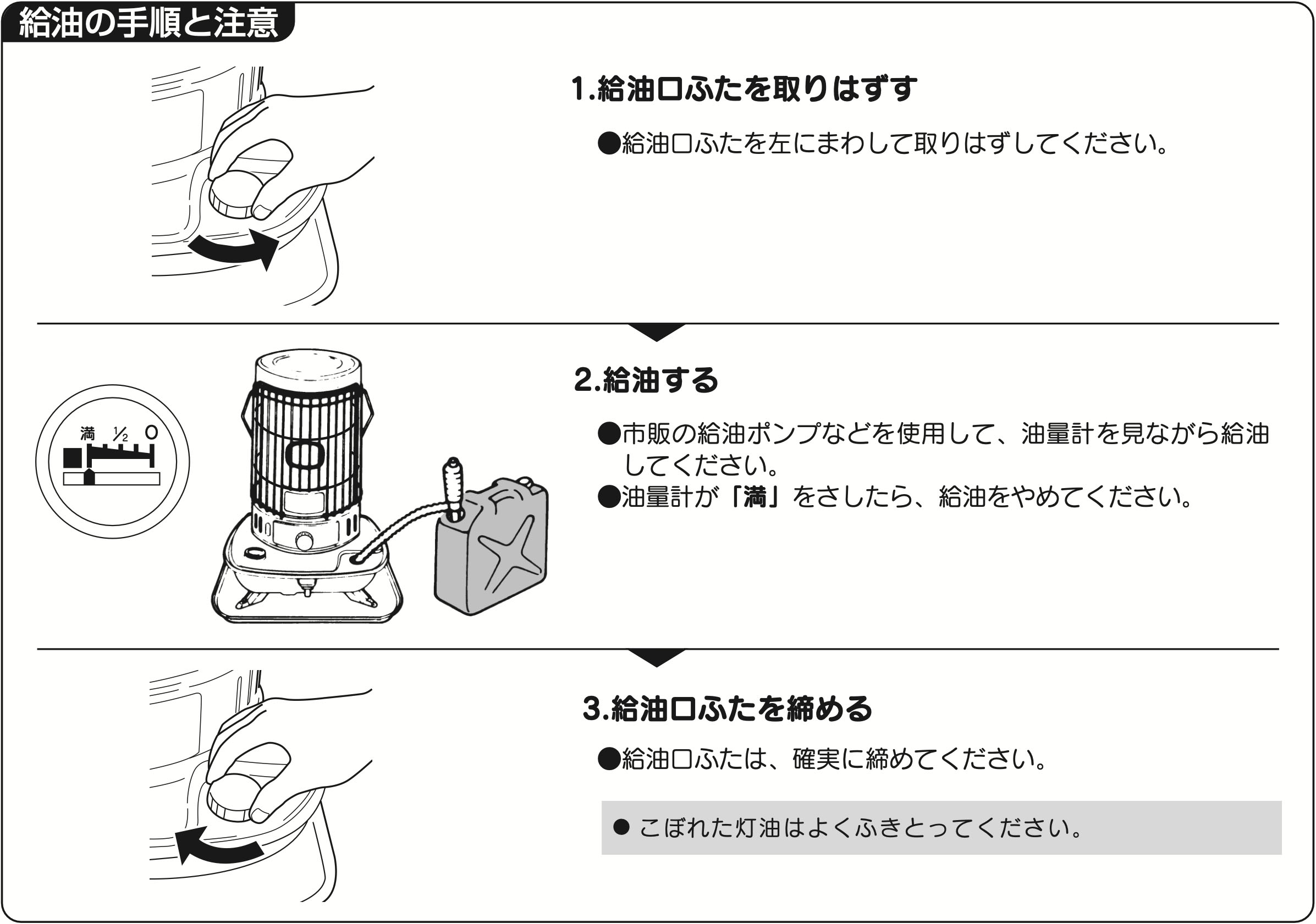 給油の手順と注意

1.給油口ふたを取りはずす

●給油口ふたを左にまわして取りはずしてください。

満 ½ 0

2.給油する

●市販の給油ポンプなどを使用して、油量計を見ながら給油してください。
●油量計が「満」をさしたら、給油をやめてください。

3.給油口ふたを締める

●給油口ふたは、確実に締めてください。

● こぼれた灯油はよくふきとってください。