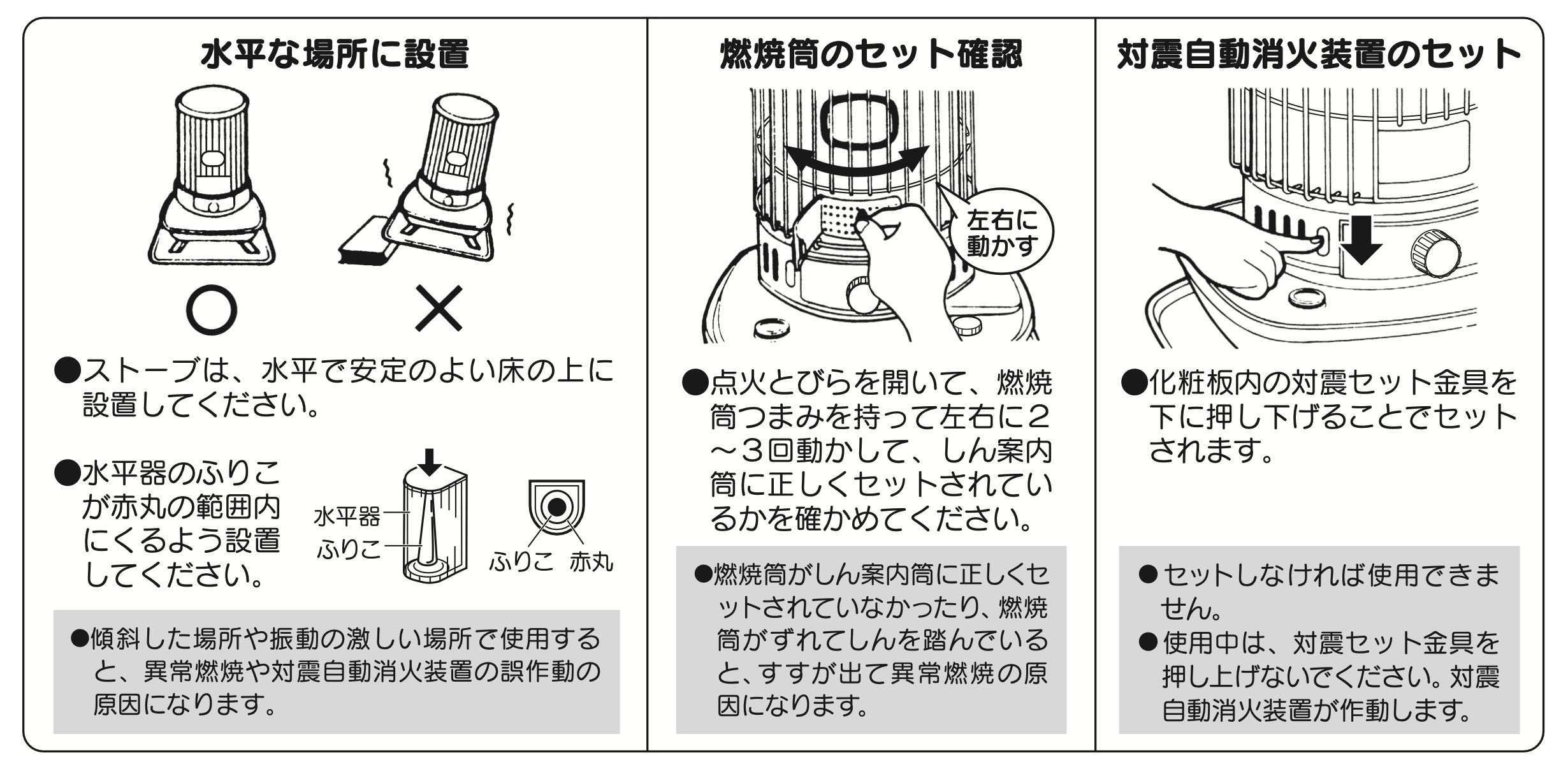 水平な場所に設置

○ ×

●ストーブは、水平で安定のよい床の上に設置してください。

●水平器のふりこが赤丸の範囲内にくるよう設置してください。

水平器
ふりこ
ふりこ 赤丸

●傾斜した場所や振動の激しい場所で使用すると、異常燃焼や対震自動消火装置の誤作動の原因になります。

燃焼筒のセット確認

左右に動かす

●点火とびらを開いて、燃焼筒つまみを持って左右に2～3回動かして、しん案内筒に正しくセットされているかを確かめてください。

●燃焼筒がしん案内筒に正しくセットされていなかったり、燃焼筒がずれてしんを踏んでいると、すすが出て異常燃焼の原因になります。

対震自動消火装置のセット

●化粧板内の対震セット金具を下に押し下げることでセットされます。

●セットしなければ使用できません。
●使用中は、対震セット金具を押し上げないでください。対震自動消火装置が作動します。