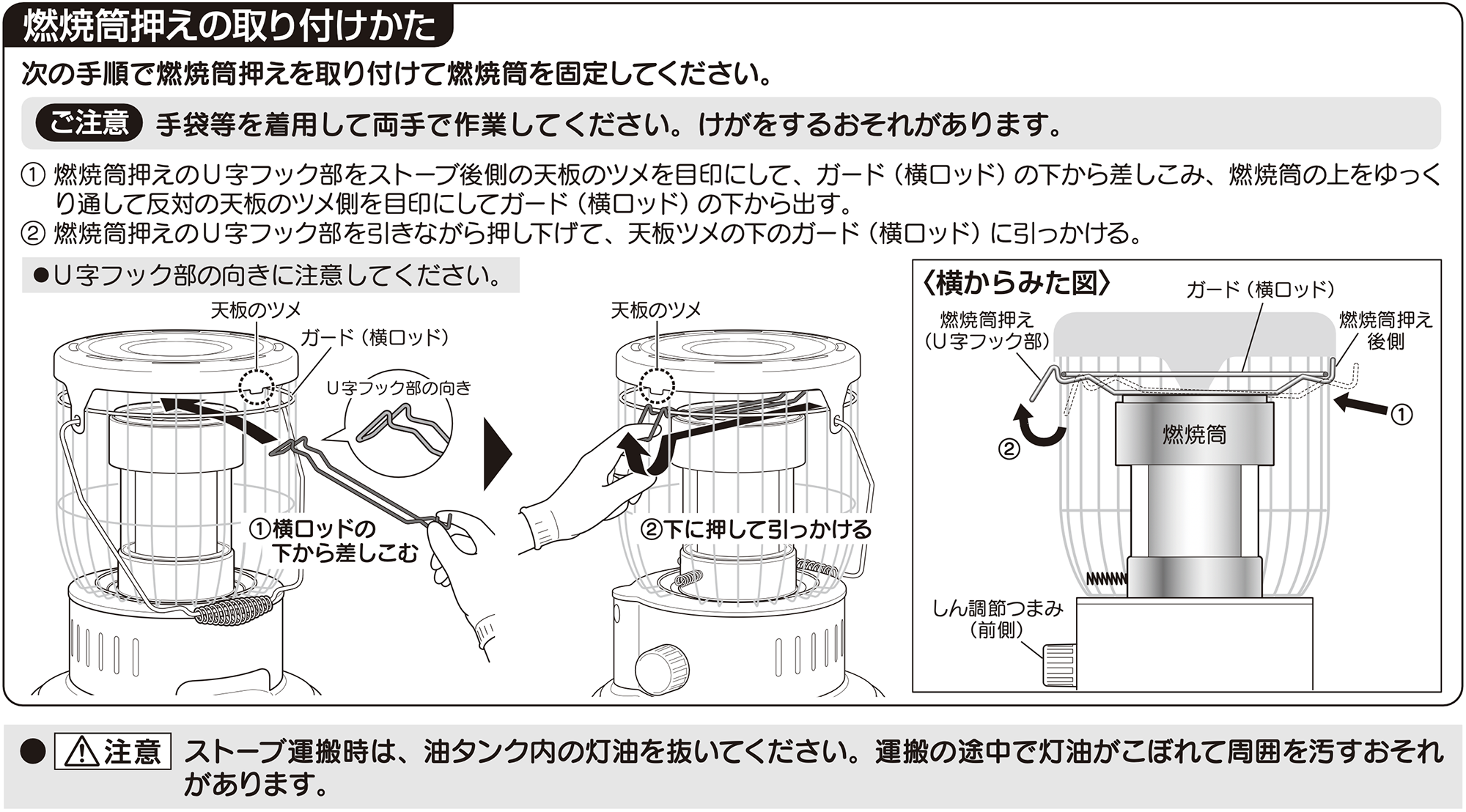 燃焼筒押えの取り付けかた

次の手順で燃焼筒押えを取り付けて燃焼筒を固定してください。

ご注意 手袋等を着用して両手で作業してください。けがをするおそれがあります。

① 燃焼筒押えのU字フック部をストーブ後側の天板のツメを目印にして、ガード（横ロッド）の下から差しこみ、燃焼筒の上をゆっくり通して反対の天板のツメ側を目印にしてガード（横ロッド）の下から出す。
② 燃焼筒押えのU字フック部を引きながら押し下げて、天板ツメの下のガード（横ロッド）に引っかける。

●U字フック部の向きに注意してください。

天板のツメ
ガード（横ロッド）
U字フック部の向き
①横ロッドの下から差しこむ

天板のツメ
②下に押して引っかける

〈横からみた図〉
ガード（横ロッド）
燃焼筒押え（U字フック部）
燃焼筒押え後側
①
②
燃焼筒
しん調節つまみ（前側）

● ⚠注意 ストーブ運搬時は、油タンク内の灯油を抜いてください。運搬の途中で灯油がこぼれて周囲を汚すおそれがあります。